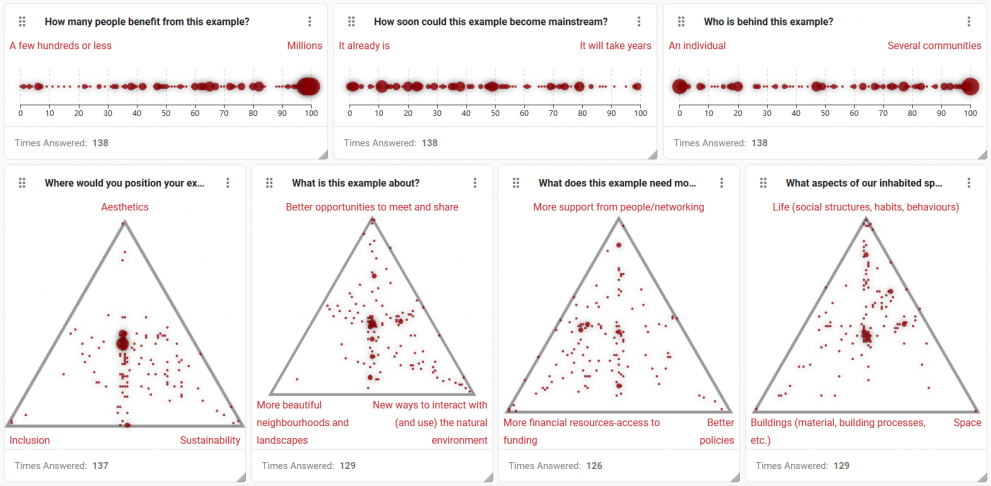 How many people benefit from this example?

A few hundreds or less

Millions

0 10 20 30 40 50 60 70 80 90 100

Times Answered: 138

How soon could this example become mainstream?

It already is

It will take years

0 10 20 30 40 50 60 70 80 90 100

Times Answered: 138

Who is behind this example?

An individual

Several communities

0 10 20 30 40 50 60 70 80 90 100

Times Answered: 138

Where would you position your ex...

Aesthetics

Inclusion

Sustainability

Times Answered: 137

What is this example about?

Better opportunities to meet and share

More beautiful neighbourhoods and landscapes

New ways to interact with (and use) the natural environment

Times Answered: 129

What does this example need mo...

More support from people/networking

More financial resources-access to funding

Better policies

Times Answered: 126

What aspects of our inhabited sp...

Life (social structures, habits, behaviours)

Buildings (material, building processes, etc.)

Space

Times Answered: 129