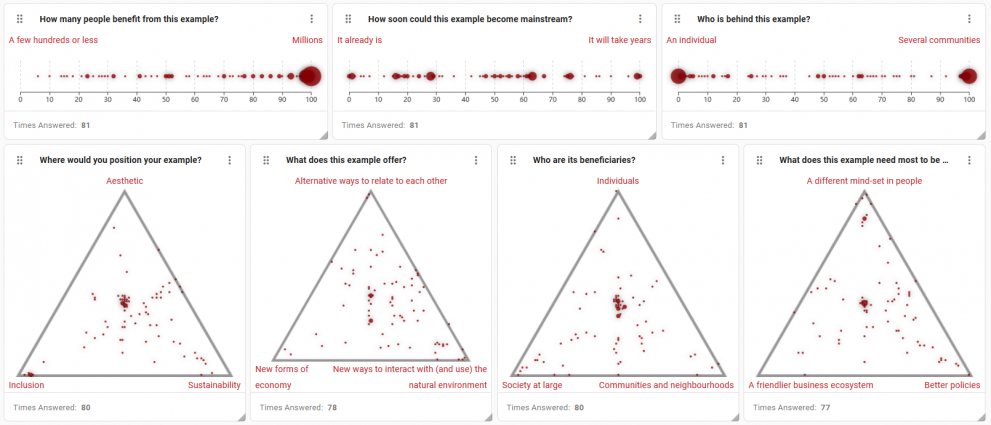 How many people benefit from this example?

A few hundreds or less

Millions

0 10 20 30 40 50 60 70 80 90 100

Times Answered: 81

How soon could this example become mainstream?

It already is

It will take years

0 10 20 30 40 50 60 70 80 90 100

Times Answered: 81

Who is behind this example?

An individual

Several communities

0 10 20 30 40 50 60 70 80 90 100

Times Answered: 81

Where would you position your example?

Aesthetic

Inclusion

Sustainability

Times Answered: 80

What does this example offer?

Alternative ways to relate to each other

New forms of economy

New ways to interact with (and use) the natural environment

Times Answered: 78

Who are its beneficiaries?

Individuals

Society at large

Communities and neighbourhoods

Times Answered: 80

What does this example need most to be ...

A different mind-set in people

A friendlier business ecosystem

Better policies

Times Answered: 77